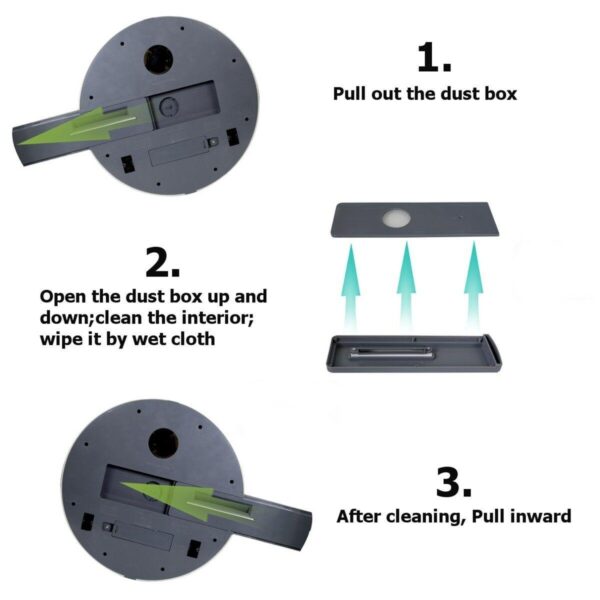 1.
Pull out the dust box

2.
Open the dust box up and down;clean the interior; wipe it by wet cloth

3.
After cleaning, Pull inward