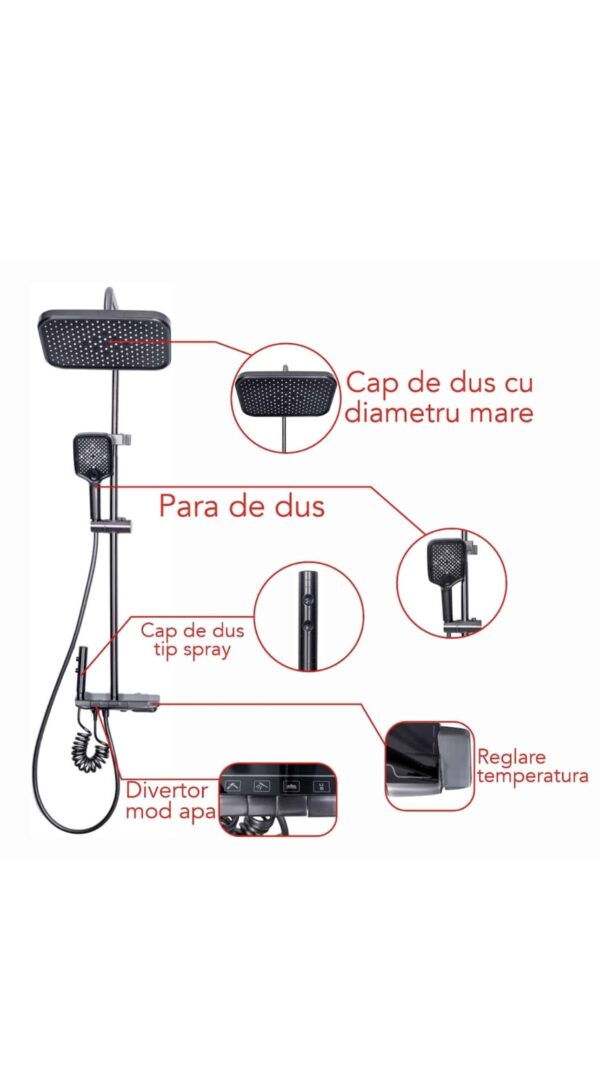 Cap de dus cu diametru mare

Para de dus

Cap de dus tip spray

Reglare temperatura

Divertor mod apa